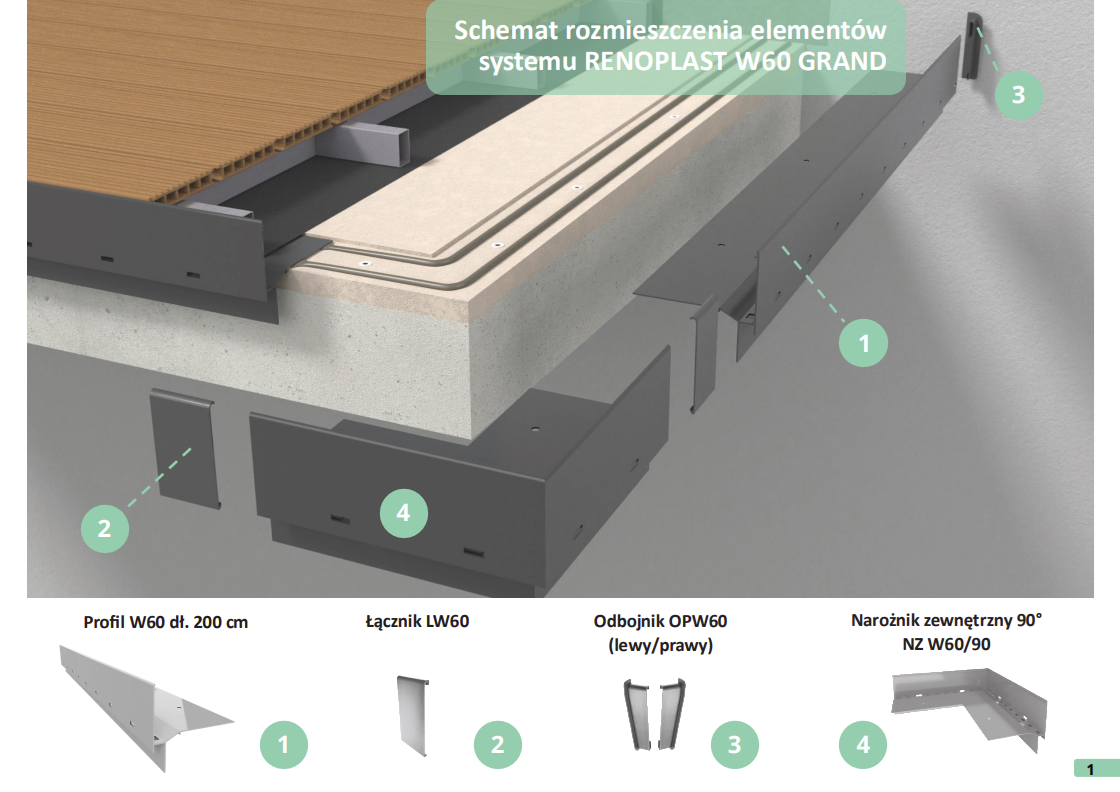 Schemat rozmieszczenia elementów systemu RENOPLAST W60 GRAND

3

1

2

4

Profil W60 dł. 200 cm

1

Łącznik LW60

2

Odbojnik OPW60 (lewy/prawy)

3

Narożnik zewnętrzny 90° NZ W60/90

4

1