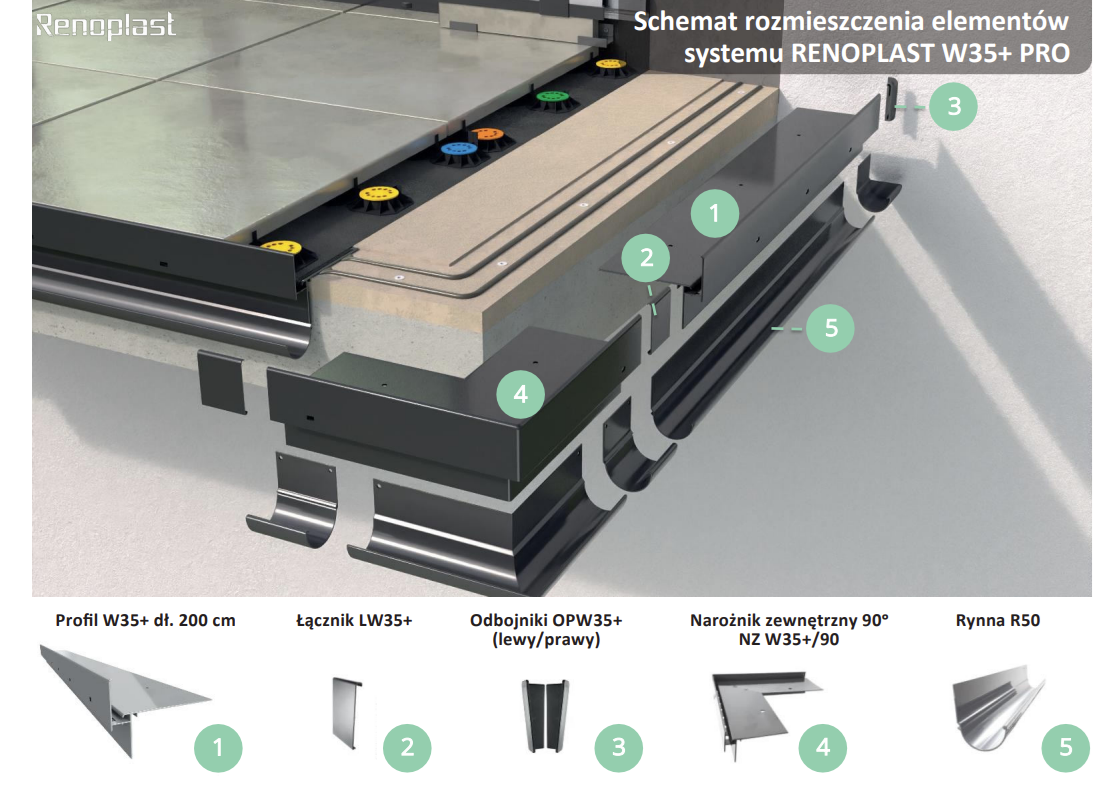 Renoplast

Schemat rozmieszczenia elementów systemu RENOPLAST W35+ PRO

3

1

2

5

4

Profil W35+ dł. 200 cm

1

Łącznik LW35+

2

Odbojniki OPW35+ (lewy/prawy)

3

Narożnik zewnętrzny 90° NZ W35+/90

4

Rynna R50

5