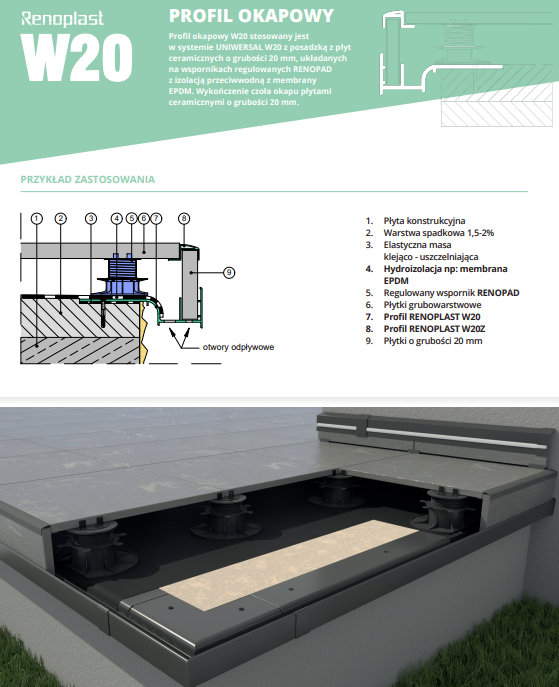 Renoplast
W20

PROFIL OKAPOWY

Profil okapowy W20 stosowany jest w systemie UNIWERSAL W20 z posadzką z płyt ceramicznych o grubości 20 mm, układanych na wspornikach regulowanych RENOPAD z izolacją przeciwwodną z membrany EPDM. Wykończenie czoła okapu płytami ceramicznymi o grubości 20 mm.

PRZYKŁAD ZASTOSOWANIA

1 2 3 4 5 6 7 8 9

otwory odpływowe

1. Płyta konstrukcyjna
2. Warstwa spadkowa 1,5-2%
3. Elastyczna masa klejąco - uszczelniająca
4. Hydroizolacja np: membrana EPDM
5. Regulowany wspornik RENOPAD
6. Płytki grubowarstwowe
7. Profil RENOPLAST W20
8. Profil RENOPLAST W20Z
9. Płytki o grubości 20 mm