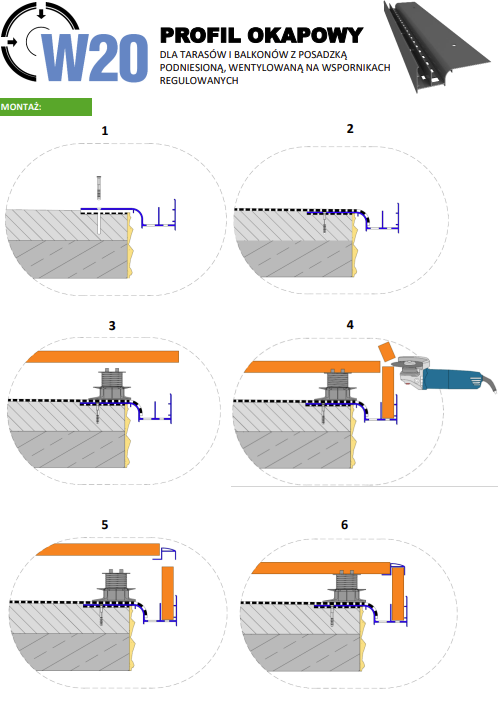 W20

PROFIL OKAPOWY

DLA TARASÓW I BALKONÓW Z POSADZKĄ PODNIESIONĄ, WENTYLOWANĄ NA WSPORNIKACH REGULOWANYCH

MONTAŻ:

1

2

3

4

5

6