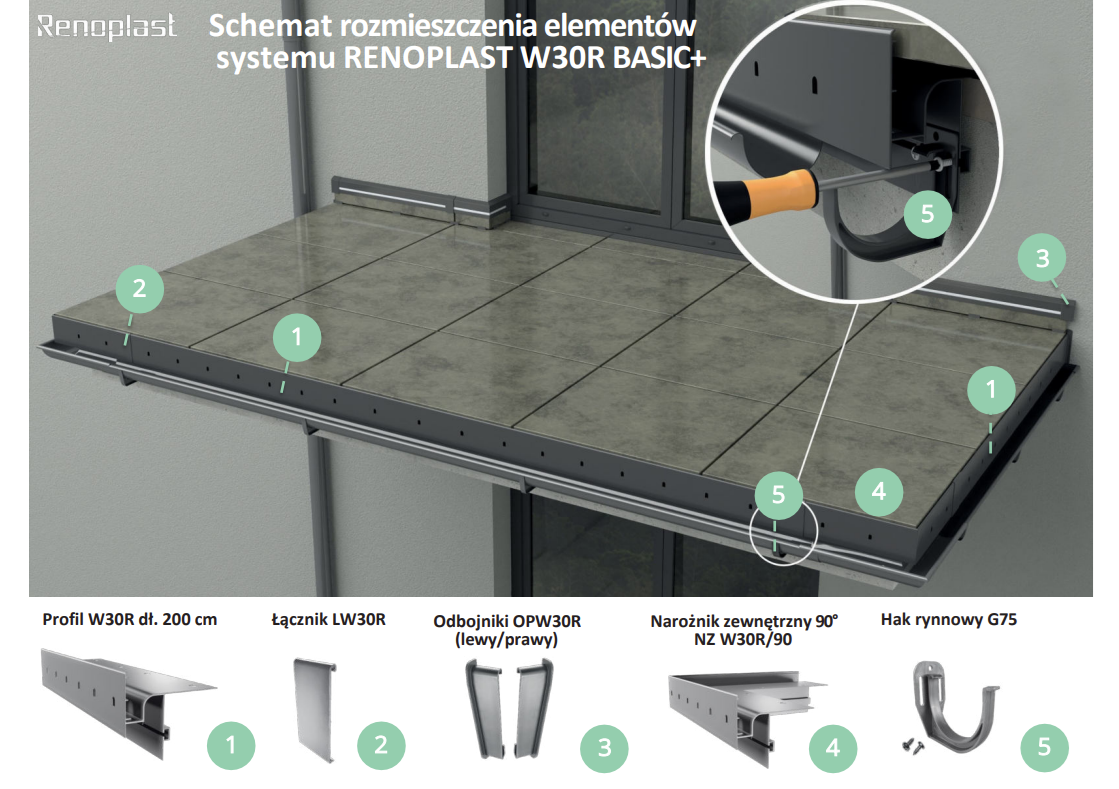 Renoplast

Schemat rozmieszczenia elementów systemu RENOPLAST W30R BASIC+

5

3

2

1

1

5

4

Profil W30R dł. 200 cm

1

Łącznik LW30R

2

Odbojniki OPW30R (lewy/prawy)

3

Narożnik zewnętrzny 90° NZ W30R/90

4

Hak rynnowy G75

5