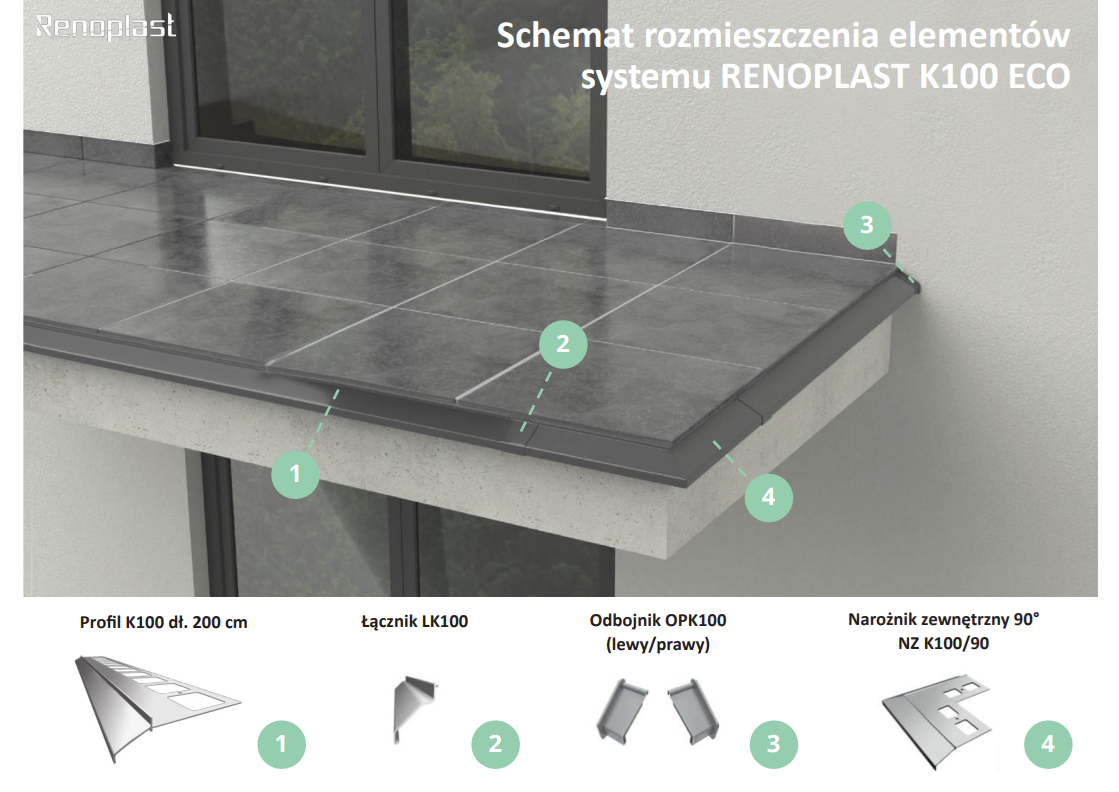 Renoplast

Schemat rozmieszczenia elementów systemu RENOPLAST K100 ECO

3

2

1

4

Profil K100 dł. 200 cm

1

Łącznik LK100

2

Odbojnik OPK100 (lewy/prawy)

3

Narożnik zewnętrzny 90° NZ K100/90

4