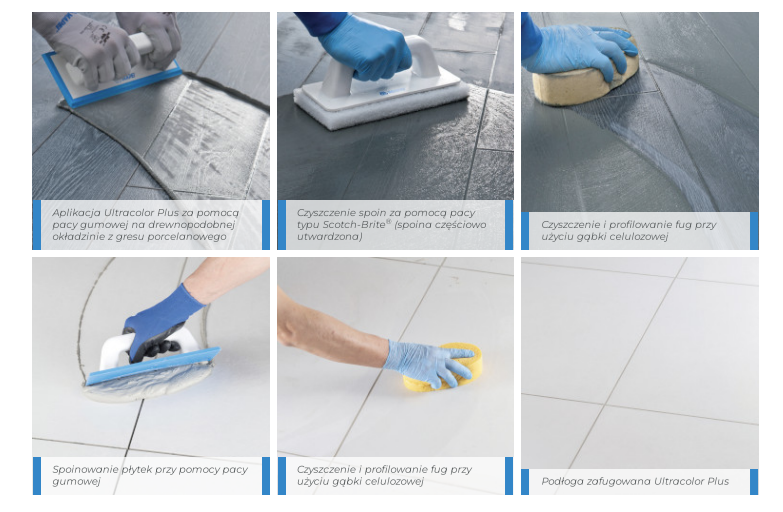 Aplikacja Ultracolor Plus za pomocą pacy gumowej na drewnopodobnej okładzinie z gresu porcelanowego

Czyszczenie spoin za pomocą pacy typu Scotch-Brite® (spoina częściowo utwardzona)

Czyszczenie i profilowanie fug przy użyciu gąbki celulozowej

Spoinowanie płytek przy pomocy pacy gumowej

Czyszczenie i profilowanie fug przy użyciu gąbki celulozowej

Podłoga zafugowana Ultracolor Plus